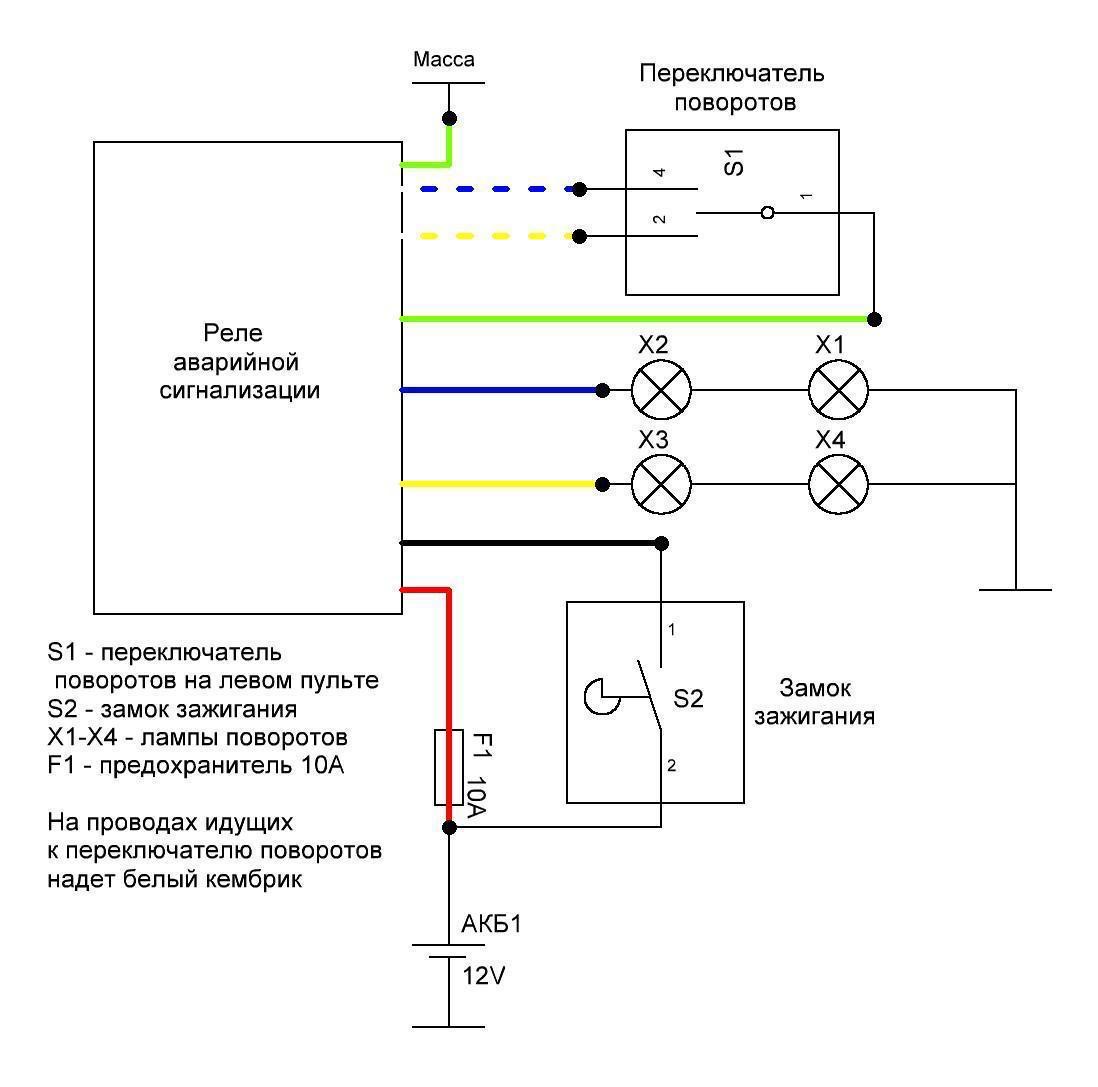 Масса

Переключатель поворотов

S1

4

2

1

Реле аварийной сигнализации

X2

X1

X3

X4

1

S2

2

Замок зажигания

F1 10A

S1 - переключатель поворотов на левом пульте
S2 - замок зажигания
X1-X4 - лампы поворотов
F1 - предохранитель 10А

На проводах идущих к переключателю поворотов надет белый кембрик

АКБ1

12V